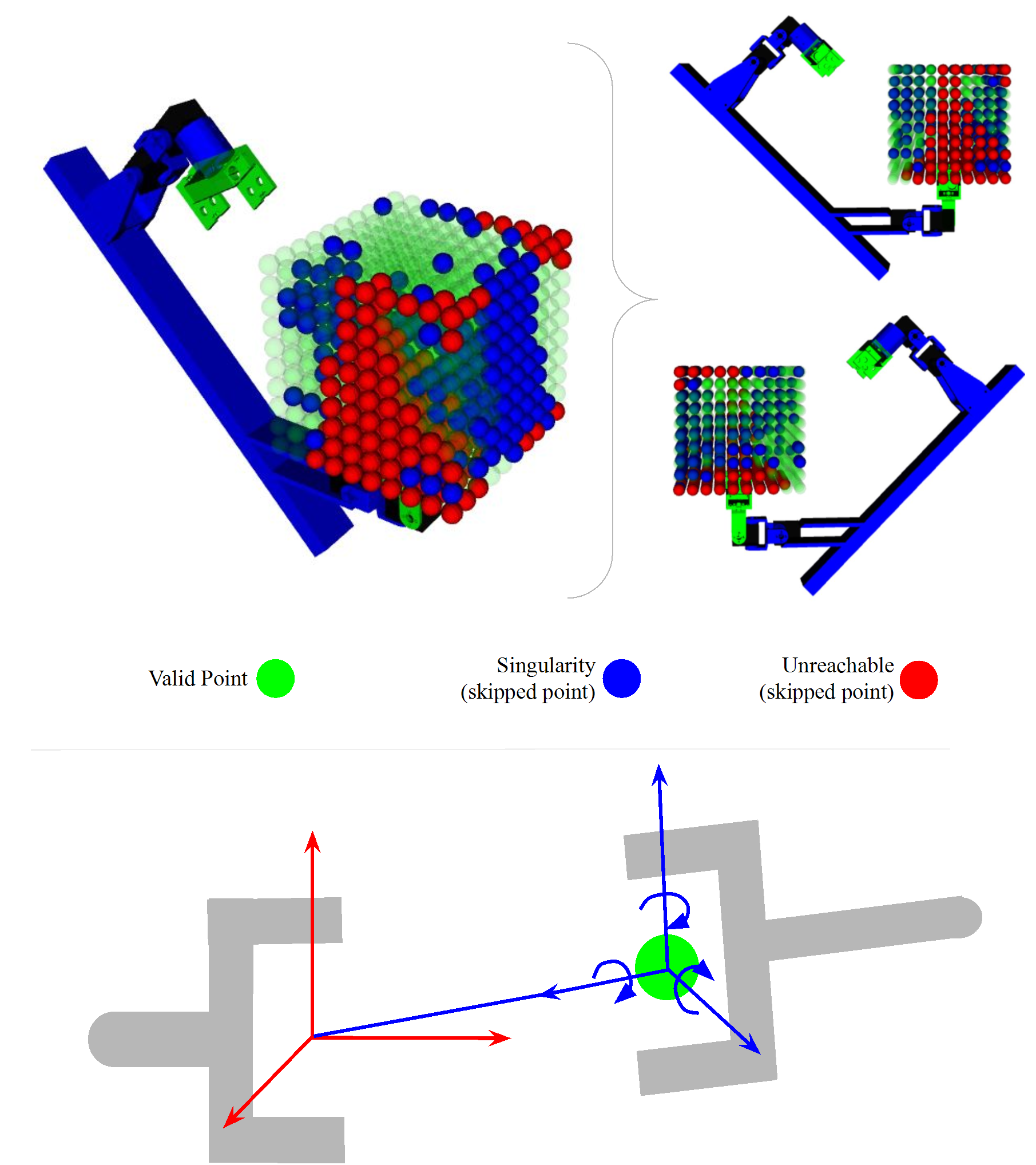 Valid Point

Singularity
(skipped point)

Unreachable
(skipped point)